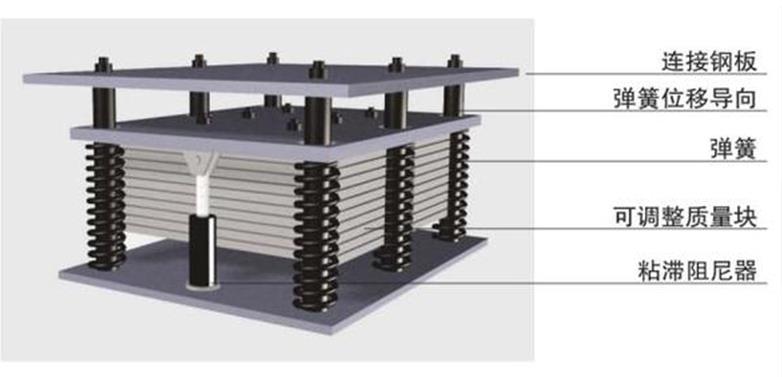 连接钢板
弹簧位移导向
弹簧
可调整质量块
粘滞阻尼器